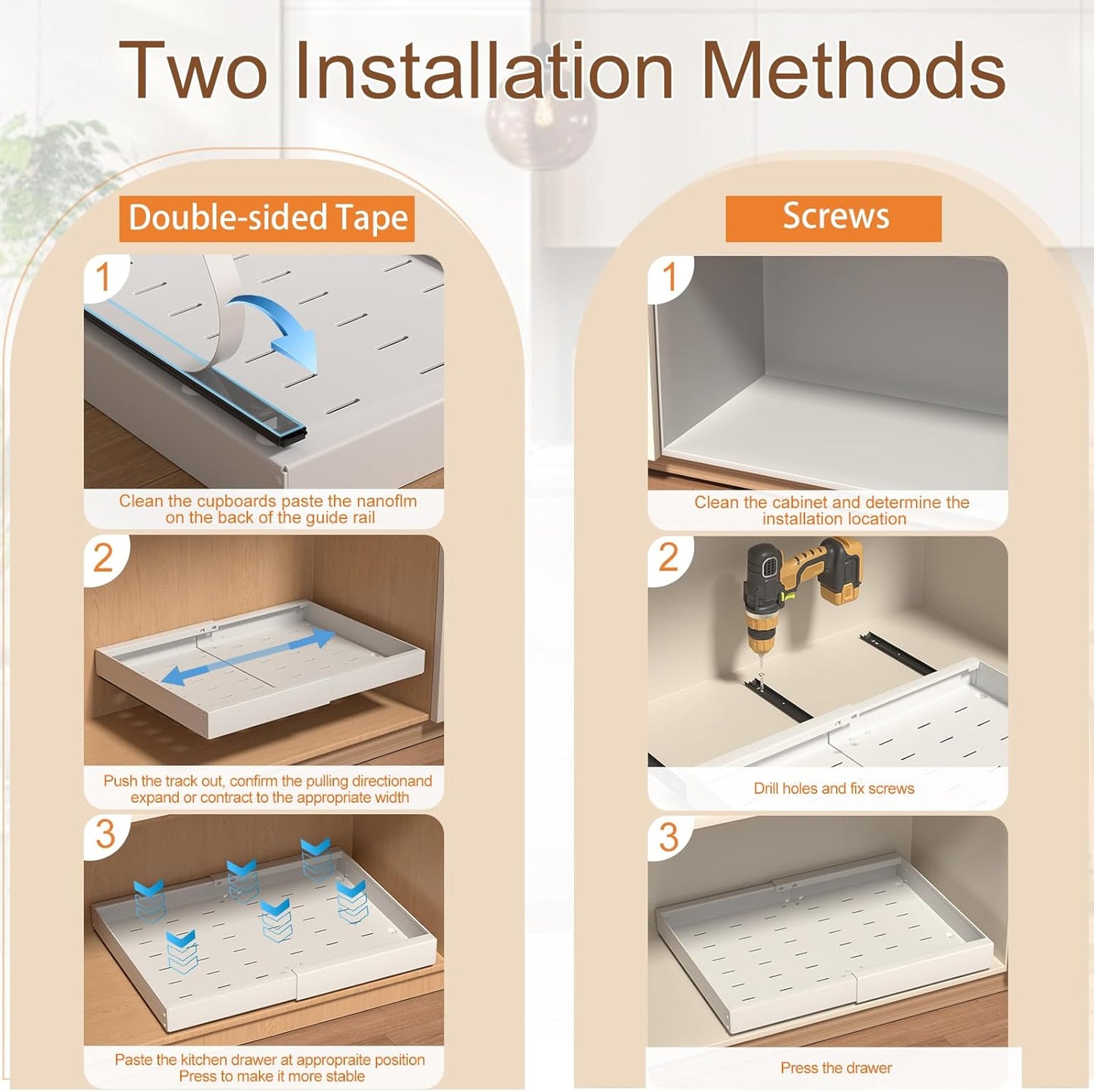 Two Installation Methods

Double-sided Tape

1
Clean the cupboards paste the nanoflm on the back of the guide rail

2
Push the track out, confirm the pulling directionand expand or contract to the appropriate width

3
Paste the kitchen drawer at appropraite position Press to make it more stable

Screws

1
Clean the cabinet and determine the installation location

2
Drill holes and fix screws

3
Press the drawer